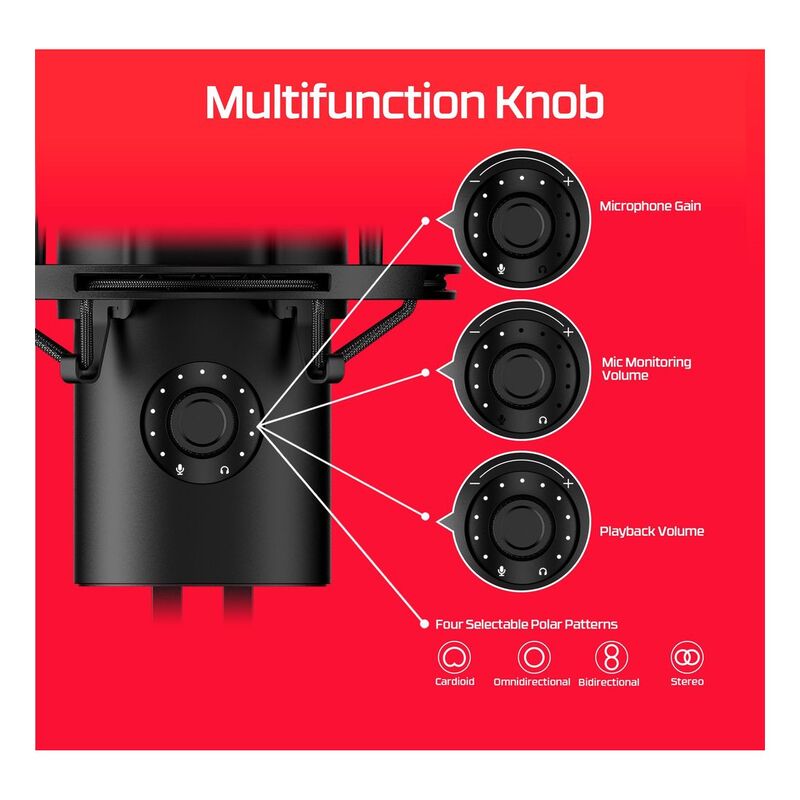 Multifunction Knob

Microphone Gain

Mic Monitoring Volume

Playback Volume

Four Selectable Polar Patterns

Cardioid Omnidirectional Bidirectional Stereo