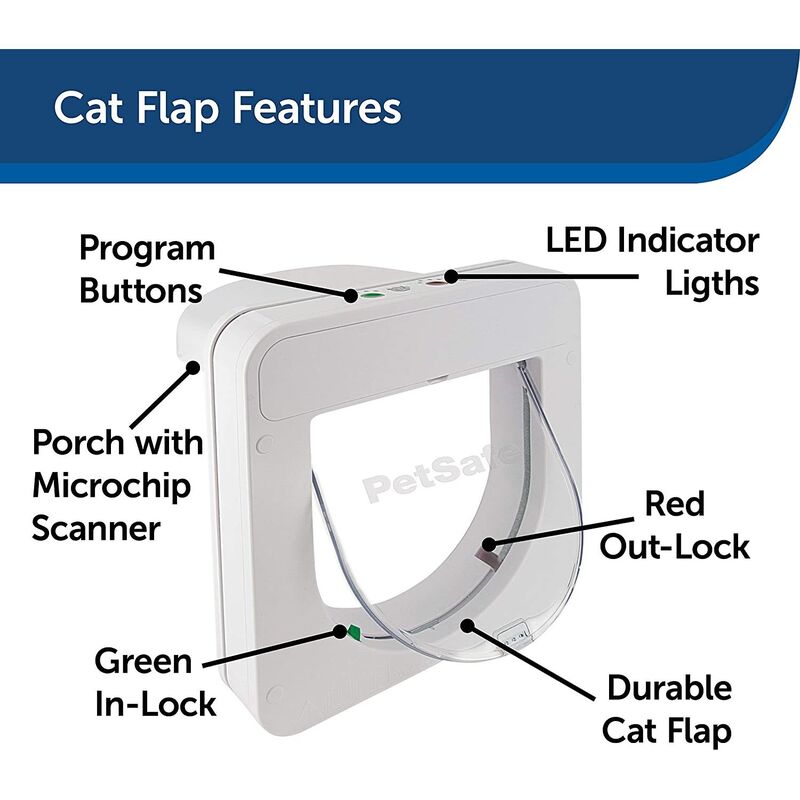 Cat Flap Features

Program Buttons

LED Indicator Ligths

Porch with Microchip Scanner

PetSafe

Red Out-Lock

Green In-Lock

Durable Cat Flap