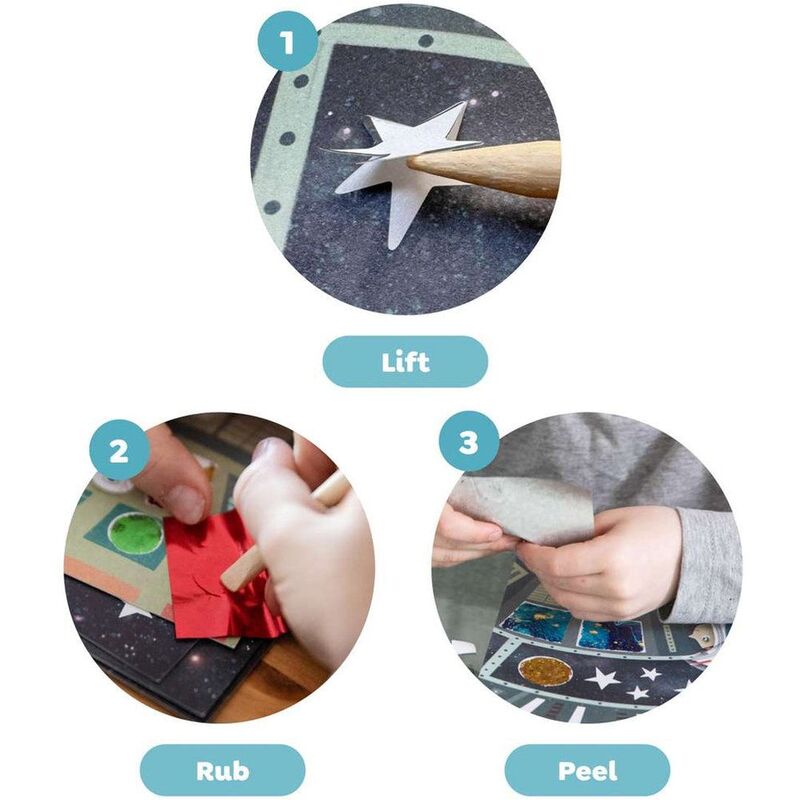 1

Lift

2

Rub

3

Peel