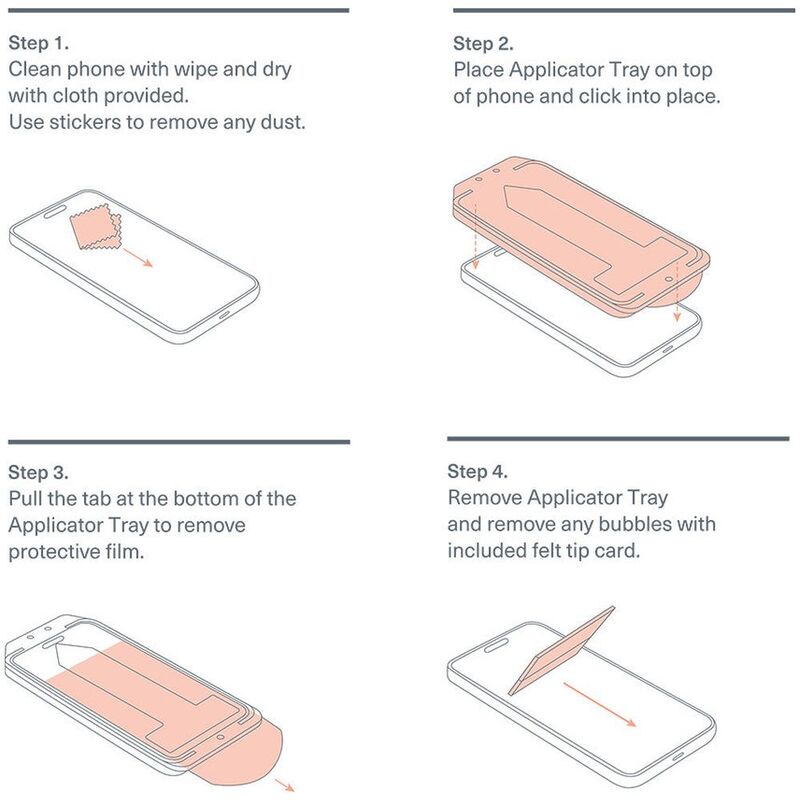 Step 1.
Clean phone with wipe and dry with cloth provided.
Use stickers to remove any dust.

Step 2.
Place Applicator Tray on top of phone and click into place.

Step 3.
Pull the tab at the bottom of the Applicator Tray to remove protective film.

Step 4.
Remove Applicator Tray and remove any bubbles with included felt tip card.