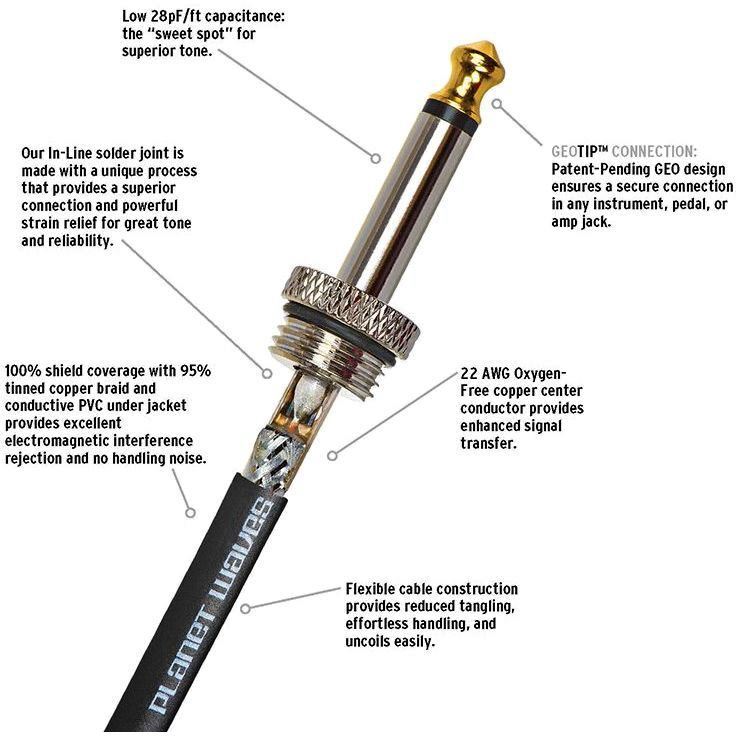 Low 28pF/ft capacitance: the "sweet spot" for superior tone.

Our In-Line solder joint is made with a unique process that provides a superior connection and powerful strain relief for great tone and reliability.

GEOTIP™ CONNECTION: Patent-Pending GEO design ensures a secure connection in any instrument, pedal, or amp jack.

100% shield coverage with 95% tinned copper braid and conductive PVC under jacket provides excellent electromagnetic interference rejection and no handling noise.

22 AWG Oxygen-Free copper center conductor provides enhanced signal transfer.

Flexible cable construction provides reduced tangling, effortless handling, and uncoils easily.

PLANET WAVES